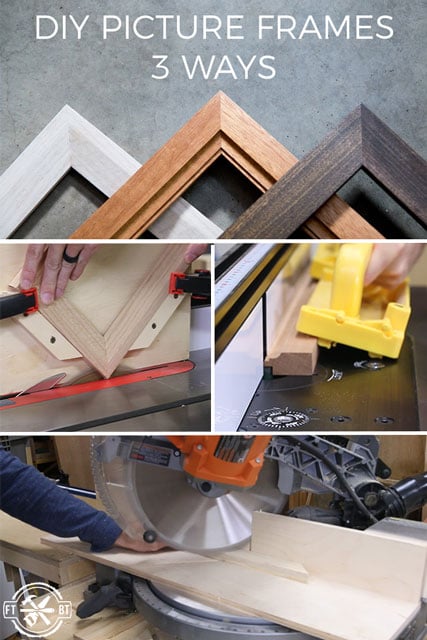 DIY PICTURE FRAMES
3 WAYS

FT BT